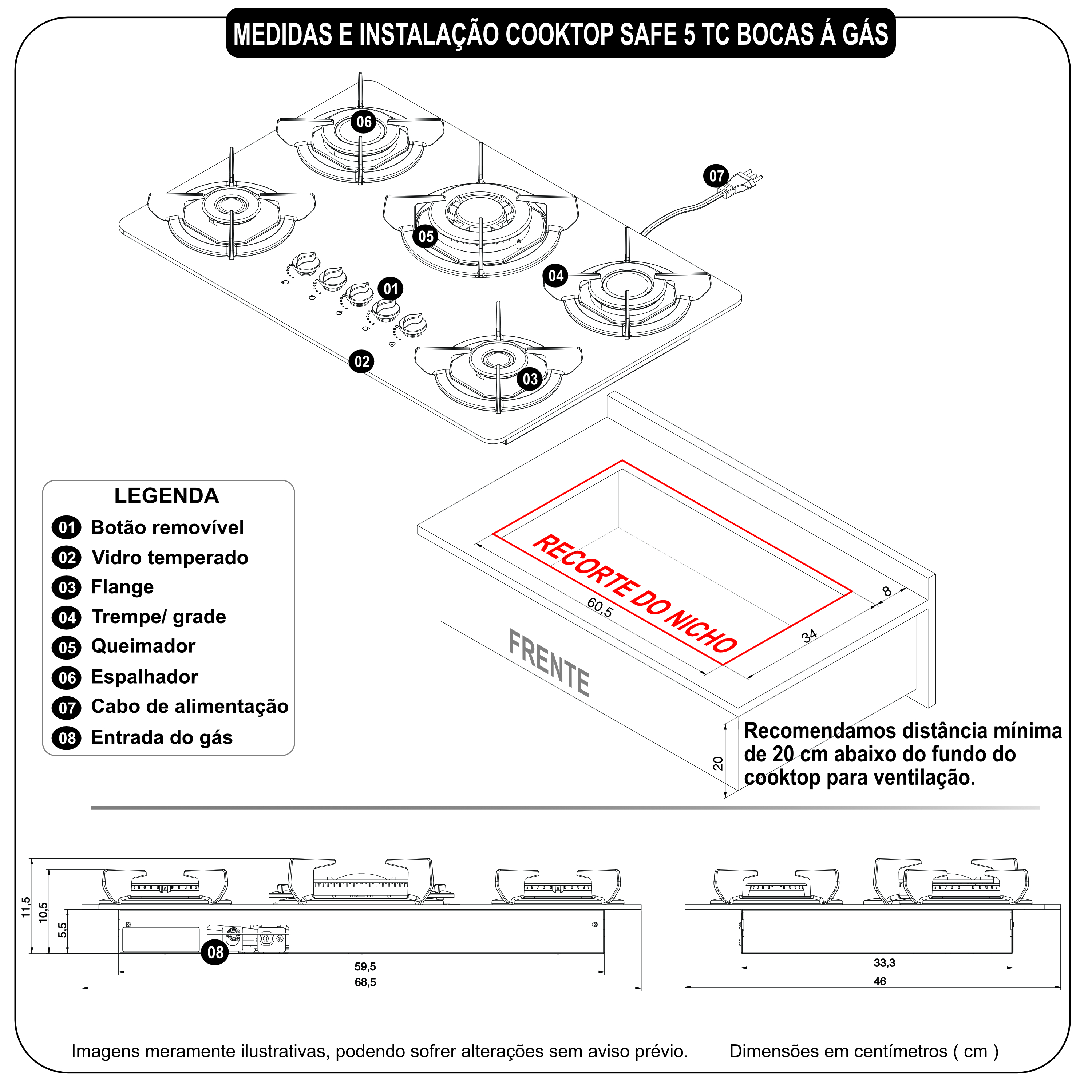 MEDIDAS E INSTALAÇÃO COOKTOP SAFE 5 TC BOCAS Á GÁS

06
07
05
04
01
02
03

LEGENDA
01 Botão removível
02 Vidro temperado
03 Flange
04 Trempe/ grade
05 Queimador
06 Espalhador
07 Cabo de alimentação
08 Entrada do gás

RECORTE DO NICHO
60,5
8
34
FRENTE
20

Recomendamos distância mínima de 20 cm abaixo do fundo do cooktop para ventilação.

11,5
10,5
5,5
08
59,5
68,5
33,3
46

Imagens meramente ilustrativas, podendo sofrer alterações sem aviso prévio.

Dimensões em centímetros ( cm )